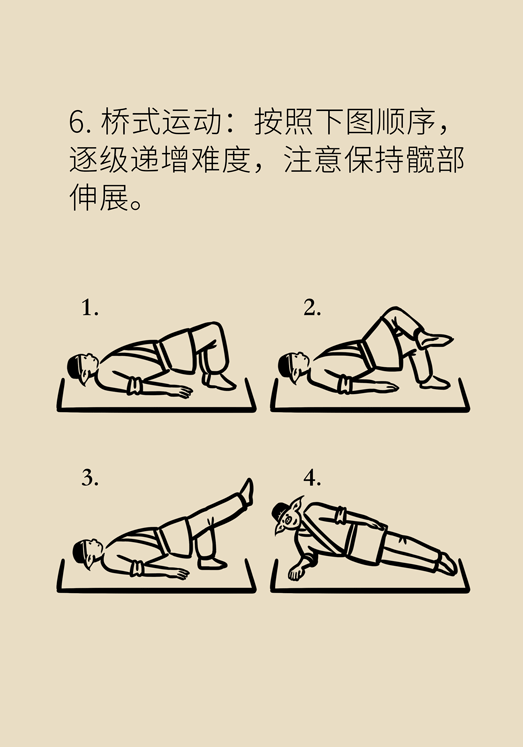 6. 桥式运动：按照下图顺序，逐级递增难度，注意保持髋部伸展。

1.

2.

3.

4.